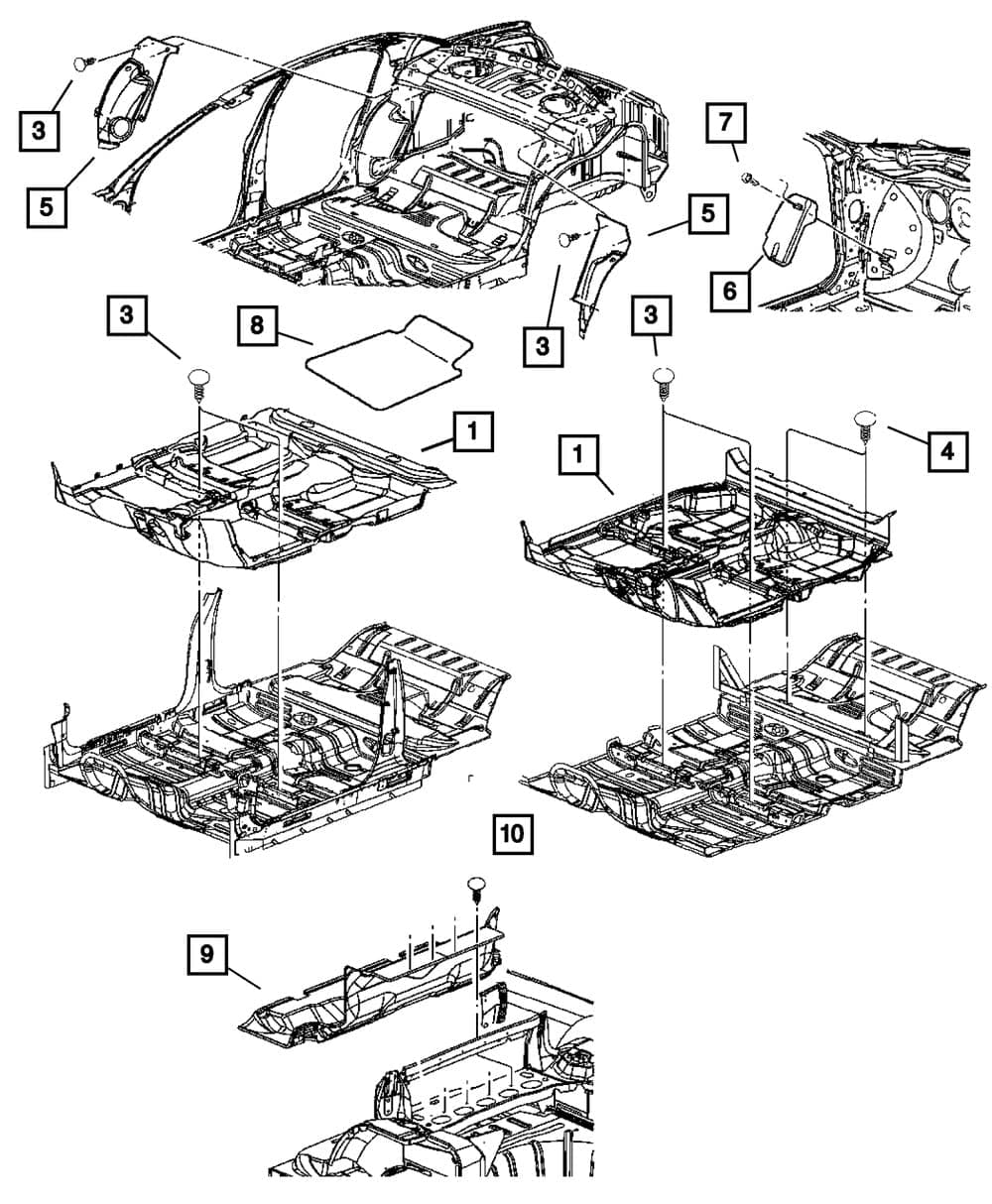 3
5
7
5
6
3
8
3
3
1
1
4
10
9