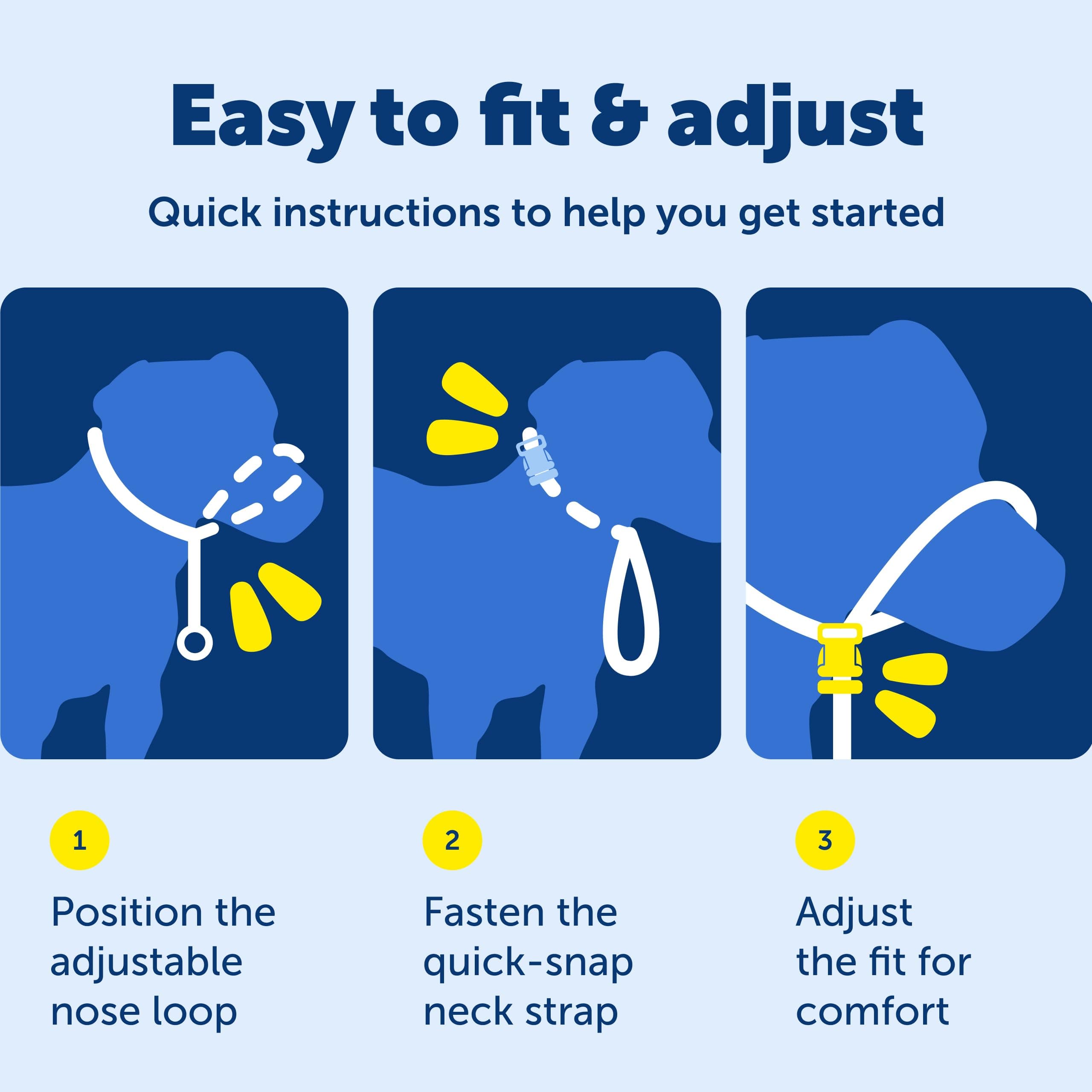 Easy to fit & adjust

Quick instructions to help you get started

1

Position the adjustable nose loop

2

Fasten the quick-snap neck strap

3

Adjust the fit for comfort