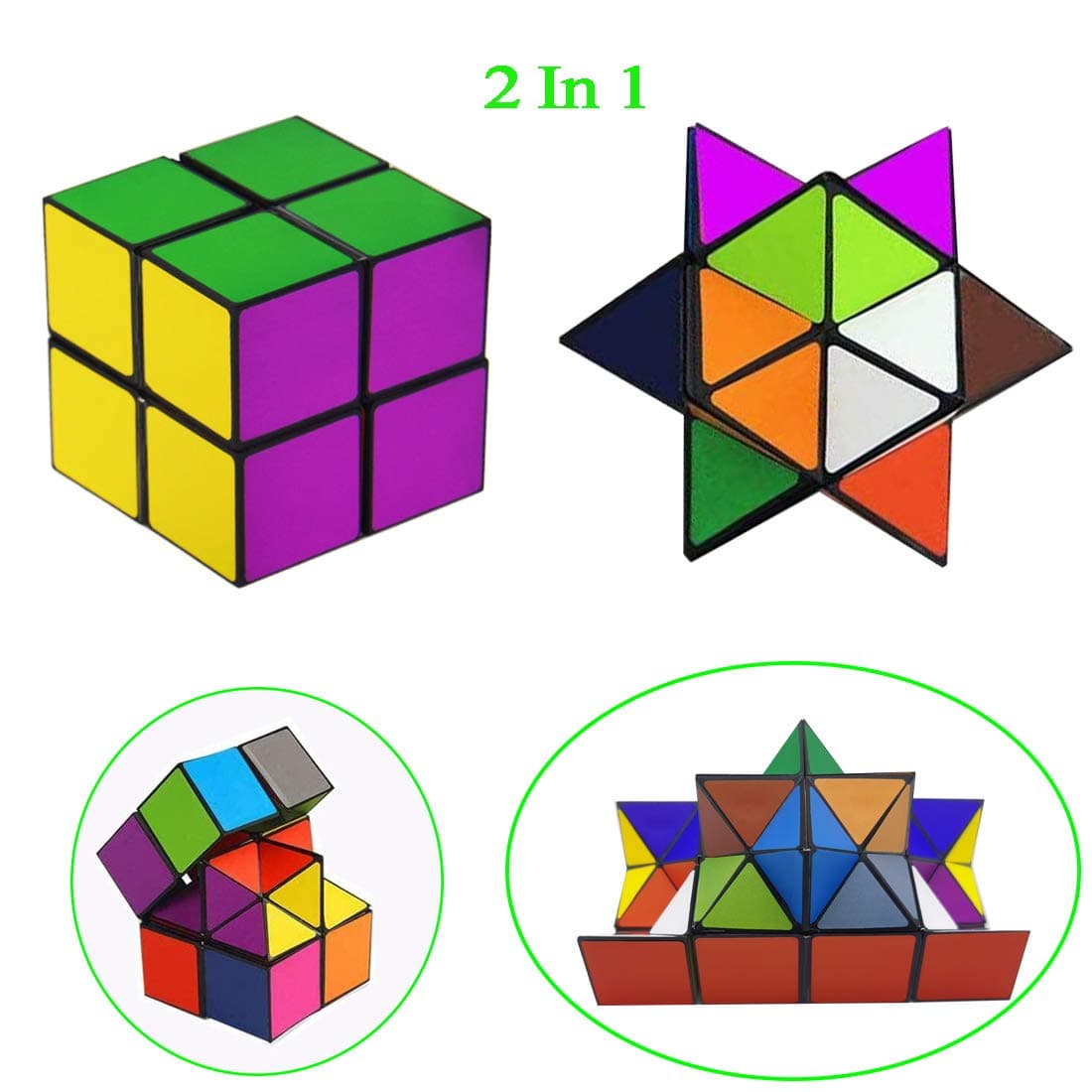 2 In 1