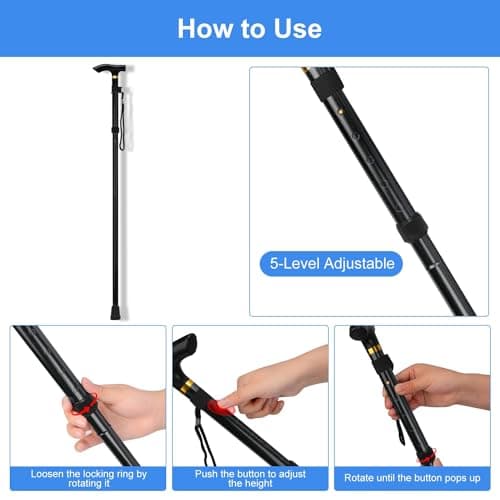 How to Use

5-Level Adjustable

Loosen the locking ring by rotating it

Push the button to adjust the height

Rotate until the button pops up