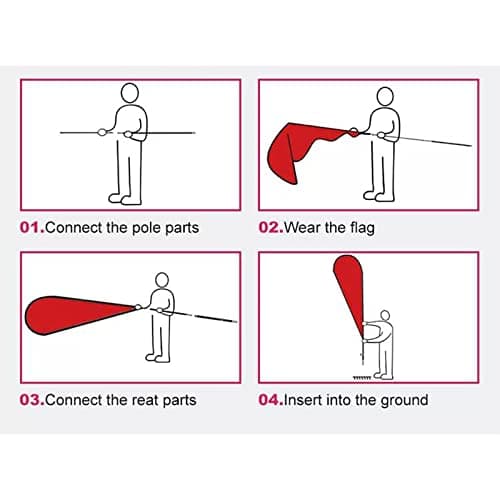 01.Connect the pole parts

02.Wear the flag

03.Connect the reat parts

04.Insert into the ground